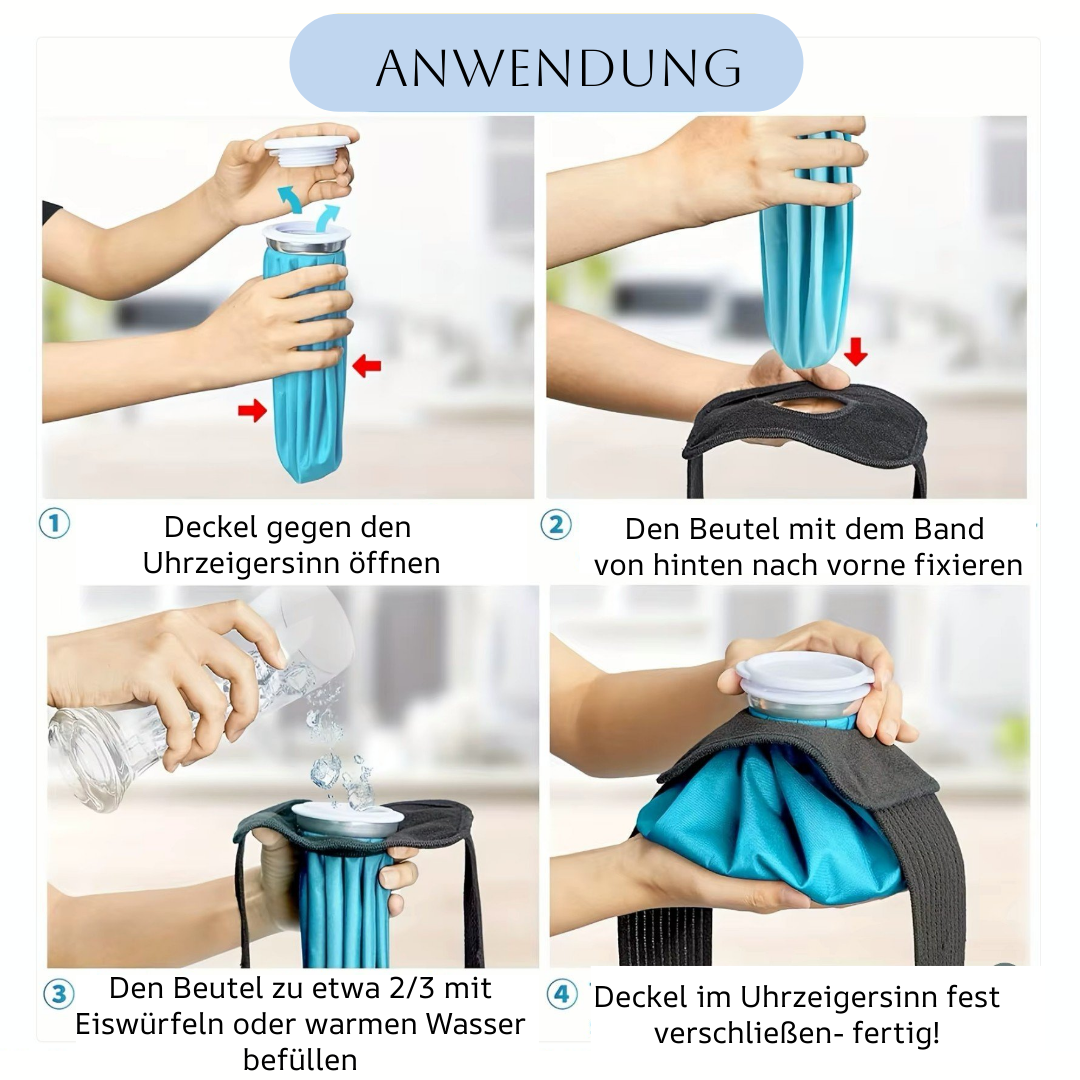 ANWENDUNG

1 Deckel gegen den Uhrzeigersinn öffnen

2 Den Beutel mit dem Band von hinten nach vorne fixieren

3 Den Beutel zu etwa 2/3 mit Eiswürfeln oder warmen Wasser befüllen

4 Deckel im Uhrzeigersinn fest verschließen- fertig!